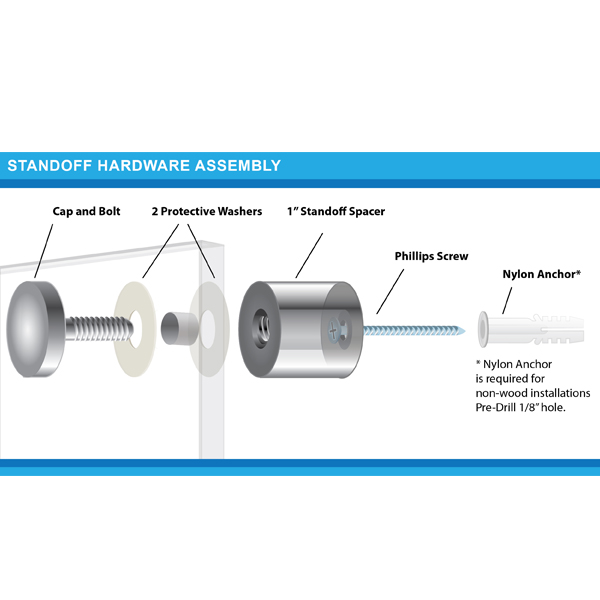 STANDOFF HARDWARE ASSEMBLY

Cap and Bolt

2 Protective Washers

1" Standoff Spacer

Phillips Screw

Nylon Anchor*

* Nylon Anchor is required for non-wood installations Pre-Drill 1/8" hole.